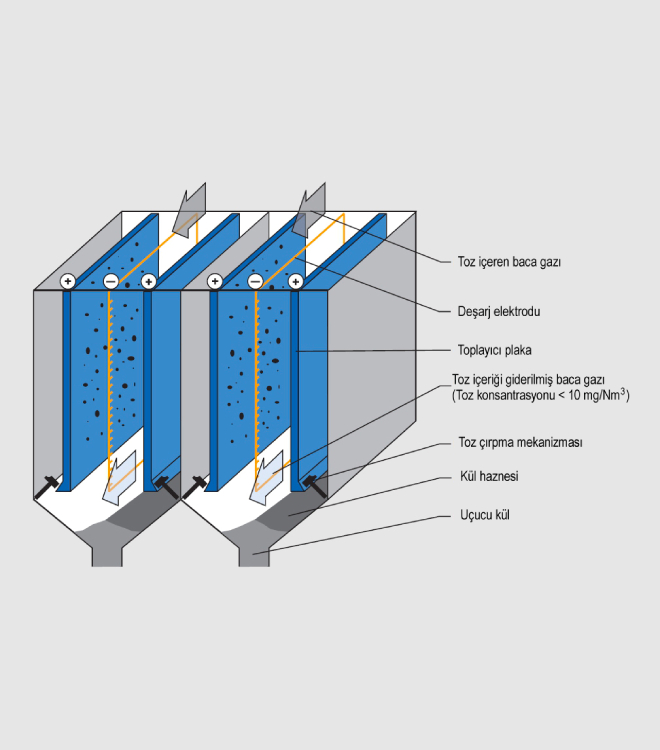 + − + + − +

Toz içeren baca gazı

Deşarj elektrodu

Toplayıcı plaka

Toz içeriği giderilmiş baca gazı
(Toz konsantrasyonu < 10 mg/Nm$^3$)

Toz çırpma mekanizması

Kül haznesi

Uçucu kül